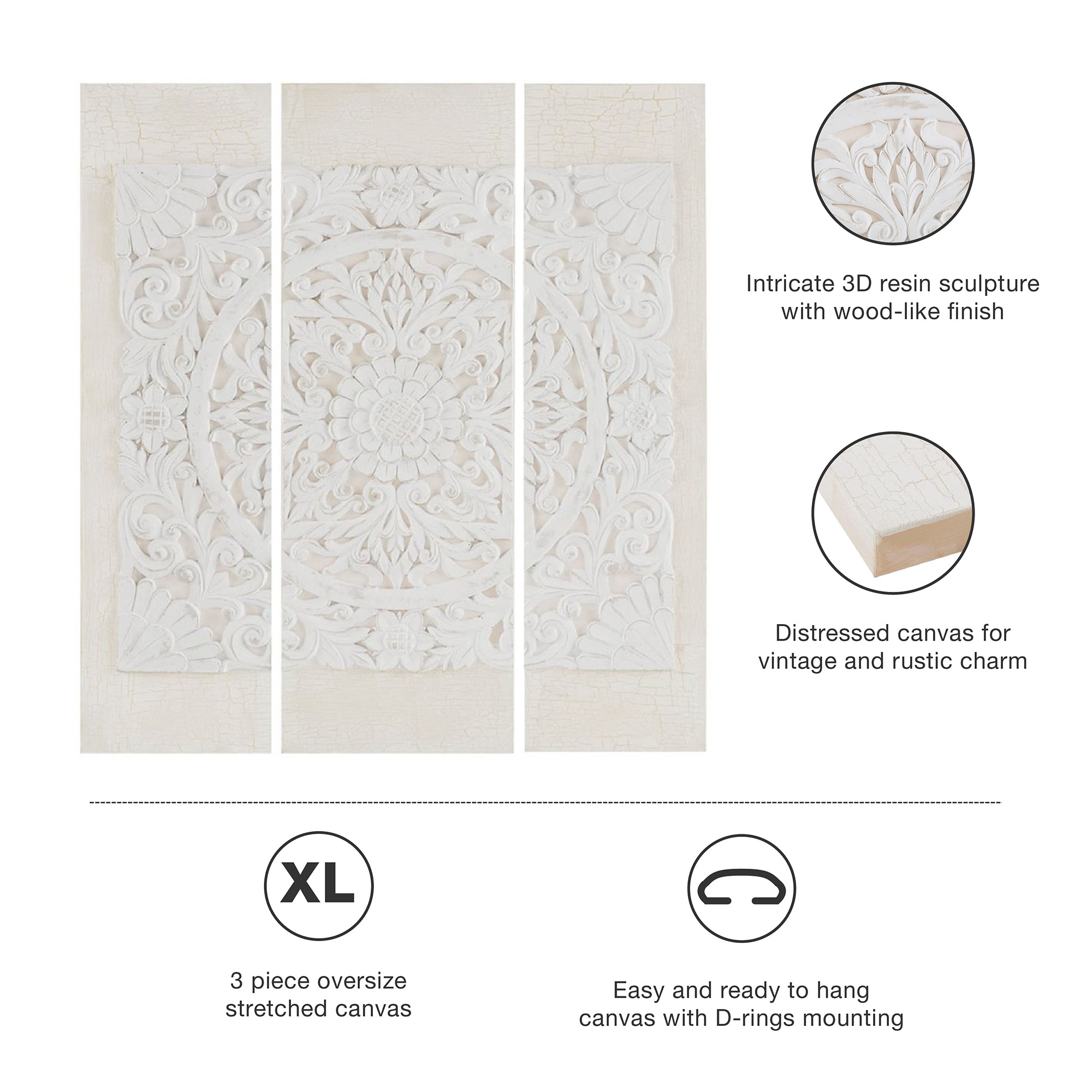 Intricate 3D resin sculpture with wood-like finish

Distressed canvas for vintage and rustic charm

XL

3 piece oversize stretched canvas

Easy and ready to hang canvas with D-rings mounting